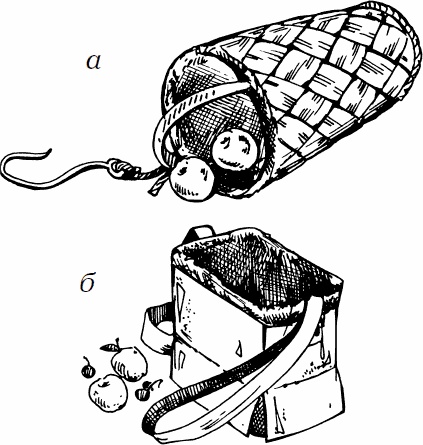 а

б