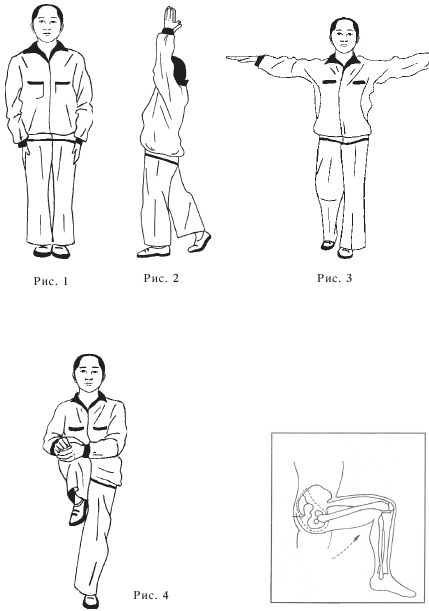 Рис. 1

Рис. 2

Рис. 3

Рис. 4