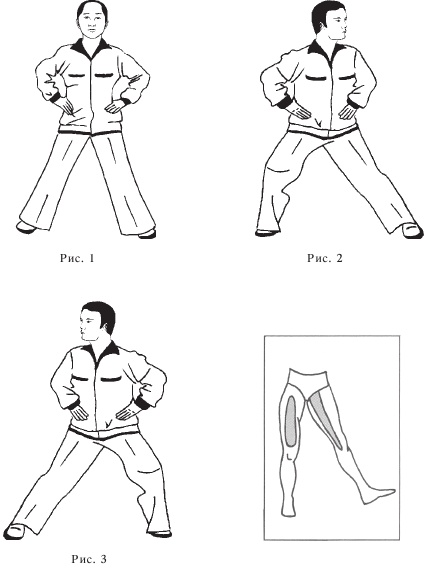 Рис. 1

Рис. 2

Рис. 3