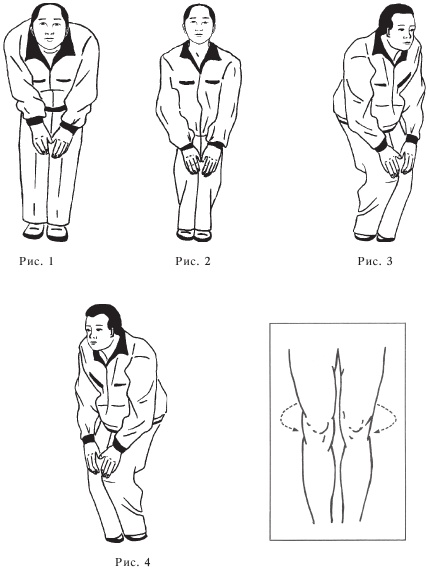 Рис. 1

Рис. 2

Рис. 3

Рис. 4