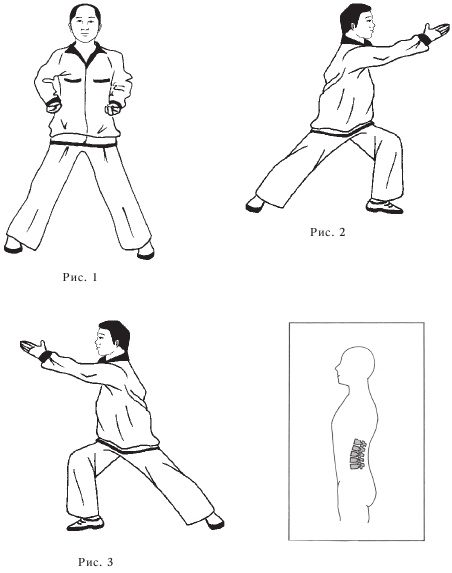 Рис. 1

Рис. 2

Рис. 3