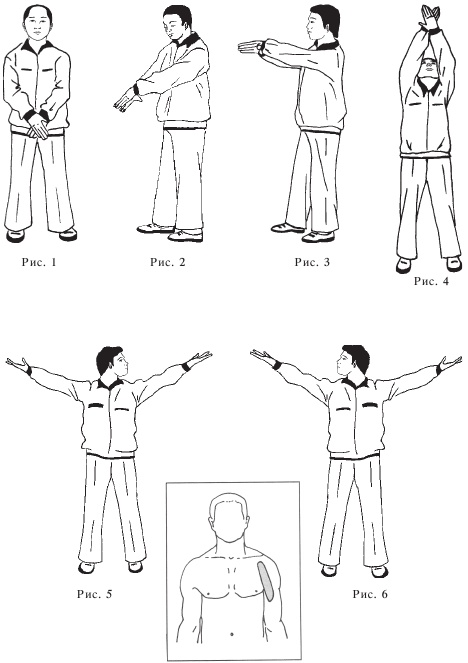 Рис. 1

Рис. 2

Рис. 3

Рис. 4

Рис. 5

Рис. 6