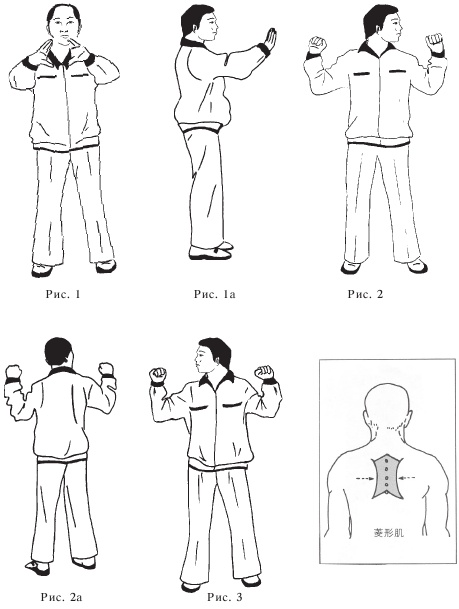 Рис. 1

Рис. 1а

Рис. 2

Рис. 2а

Рис. 3

菱形肌