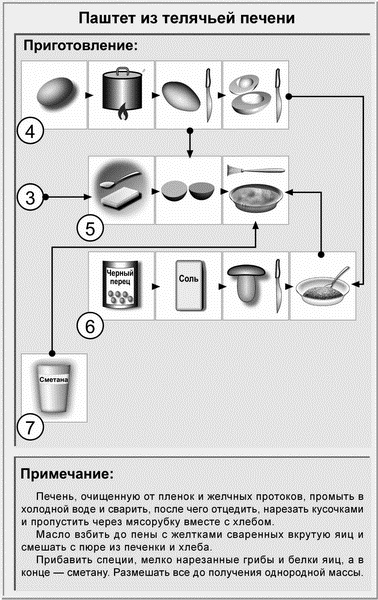 Паштет из телячьей печени

Приготовление:

4

3

5

Черный перец

Соль

6

Сметана

7

Примечание:

Печень, очищенную от пленок и желчных протоков, промыть в холодной воде и сварить, после чего отцедить, нарезать кусочками и пропустить через мясорубку вместе с хлебом.

Масло взбить до пены с желтками сваренных вкрутую яиц и смешать с пюре из печенки и хлеба.

Прибавить специи, мелко нарезанные грибы и белки яиц, а в конце — сметану. Размешать все до получения однородной массы.