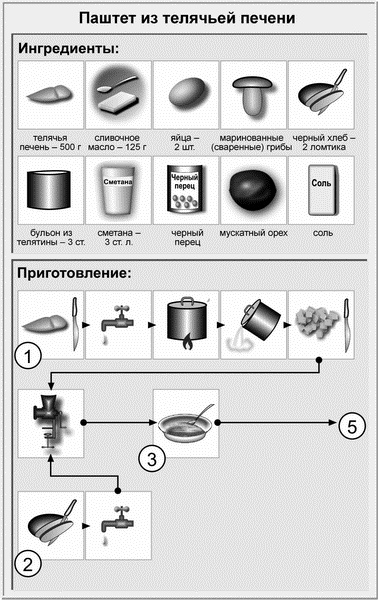 Паштет из телячьей печени

Ингредиенты:

телячья печень – 500 г

сливочное масло – 125 г

яйца – 2 шт.

маринованные (сваренные) грибы

черный хлеб – 2 ломтика

бульон из телятины – 3 ст.

Сметана

сметана – 3 ст. л.

Черный перец

черный перец

мускатный орех

Соль

соль

Приготовление:

1

3

5

2