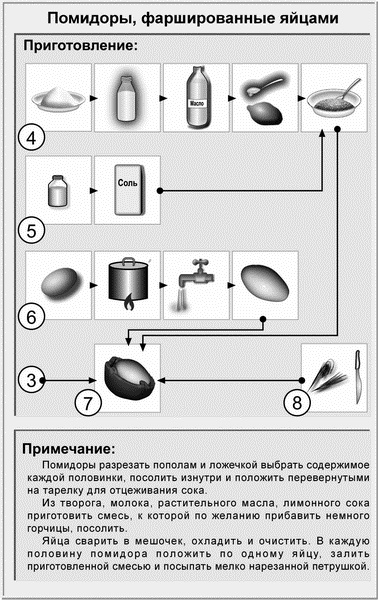 Помидоры, фаршированные яйцами

Приготовление:

Масло

4

Соль

5

6

3

7

8

Примечание:

Помидоры разрезать пополам и ложечкой выбрать содержимое каждой половинки, посолить изнутри и положить перевернутыми на тарелку для отцеживания сока.

Из творога, молока, растительного масла, лимонного сока приготовить смесь, к которой по желанию прибавить немного горчицы, посолить.

Яйца сварить в мешочек, охладить и очистить. В каждую половину помидора положить по одному яйцу, залить приготовленной смесью и посыпать мелко нарезанной петрушкой.