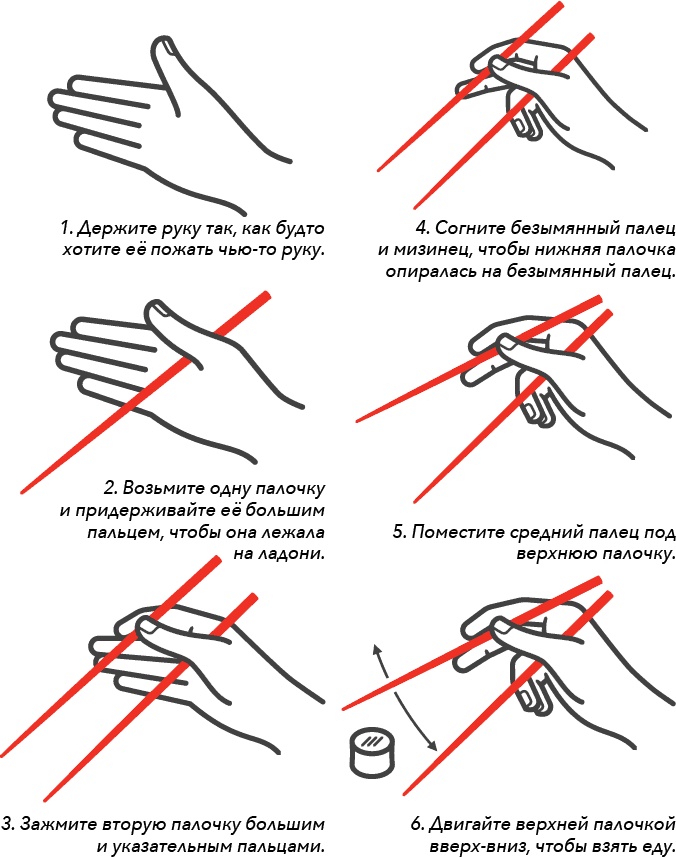 1. Держите руку так, как будто хотите её пожать чью-то руку.

2. Возьмите одну палочку и придерживайте её большим пальцем, чтобы она лежала на ладони.

3. Зажмите вторую палочку большим и указательным пальцами.

4. Согните безымянный палец и мизинец, чтобы нижняя палочка опиралась на безымянный палец.

5. Поместите средний палец под верхнюю палочку.

6. Двигайте верхней палочкой вверх-вниз, чтобы взять еду.