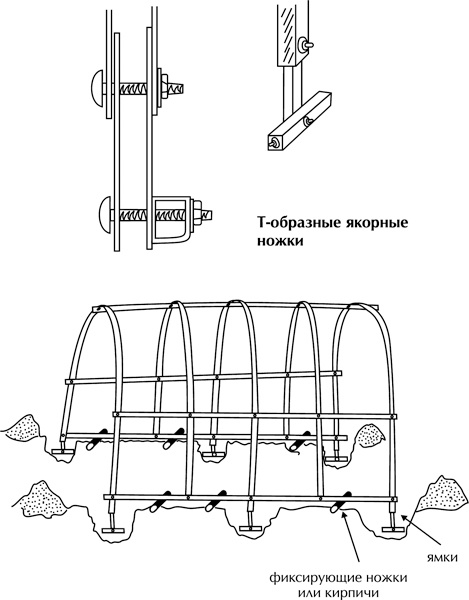 Т-образные якорные ножки

ямки

фиксирующие ножки или кирпичи