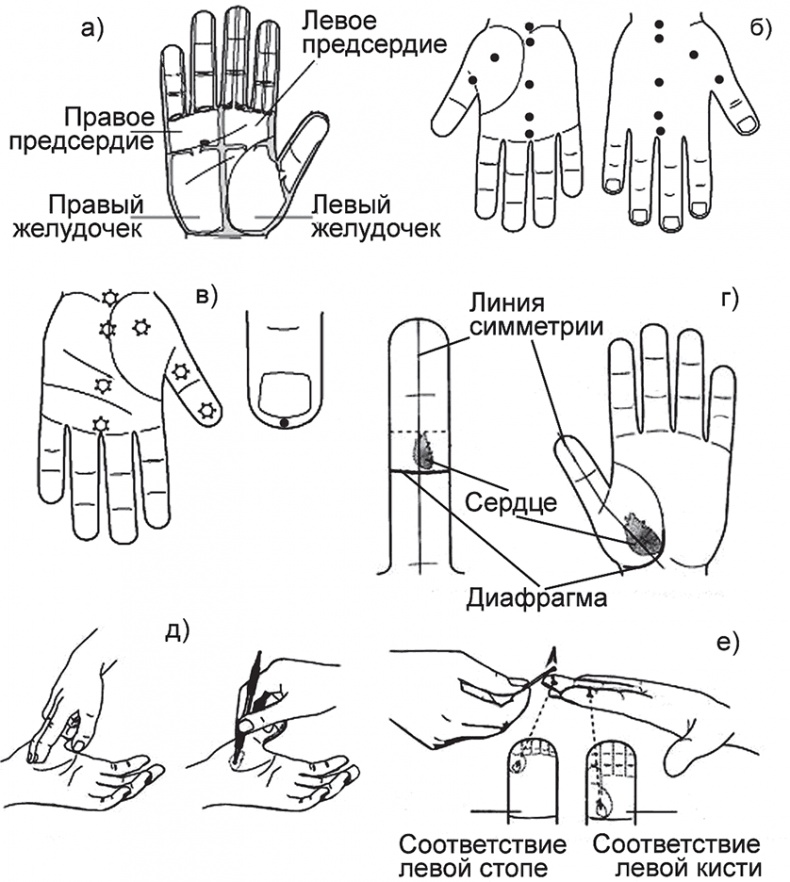 а)

Левое предсердие

Правое предсердие

Правый желудочек

Левый желудочек

б)

в)

г)

Линия симметрии

Сердце

Диафрагма

д)

е)

Соответствие левой стопе

Соответствие левой кисти