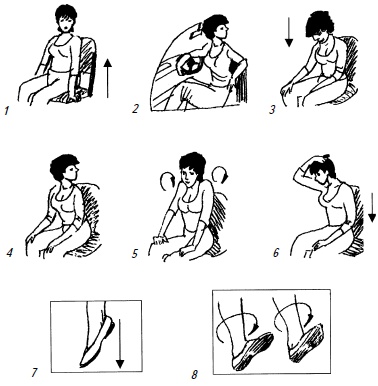 1
2
3
4
5
6
7
8