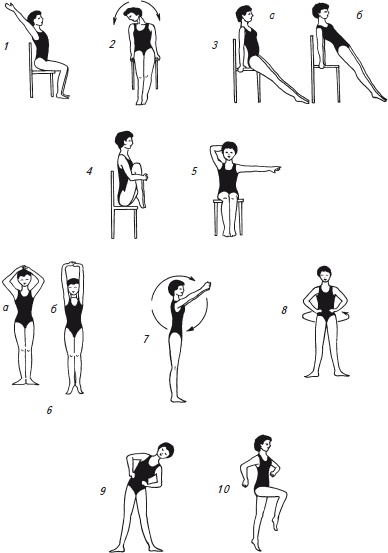 1

2

3 а б

4

5

а б

6

7

8

9

10