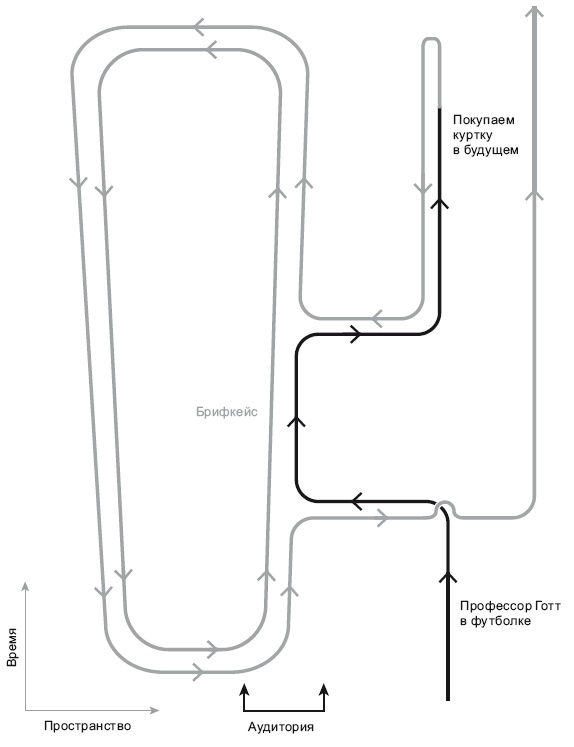 Покупаем куртку в будущем

Брифкейс

Профессор Готт в футболке

Время

Пространство

Аудитория