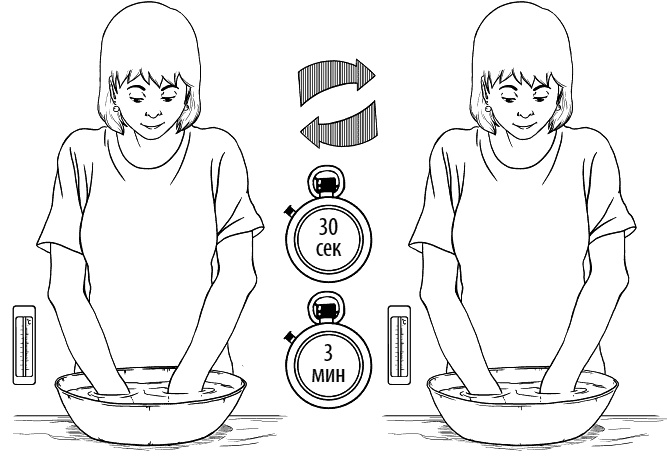 30
сек

3
мин