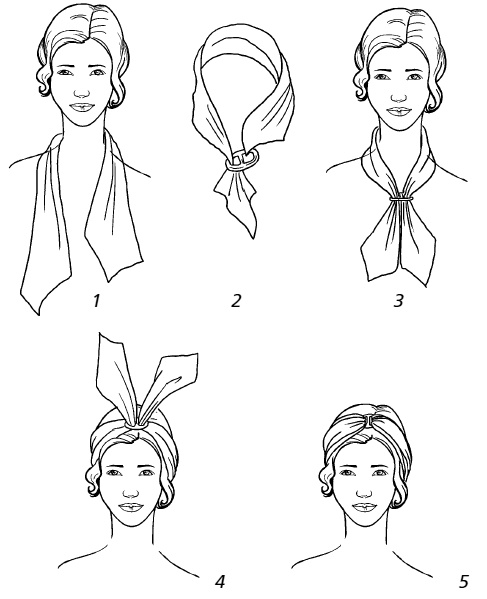 1

2

3

4

5