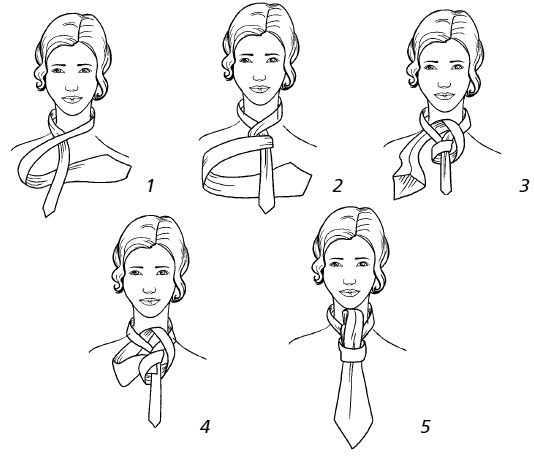 1

2

3

4

5