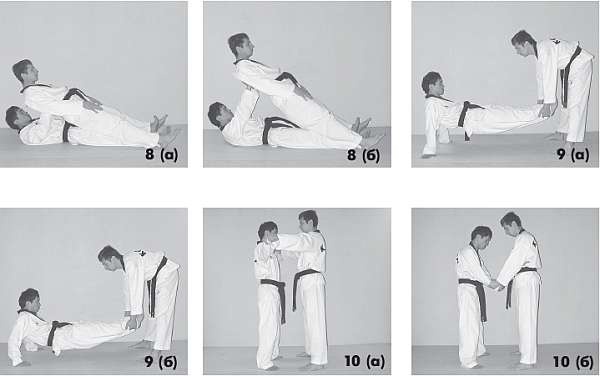 8 (а)

8 (б)

9 (а)

9 (б)

10 (а)

10 (б)