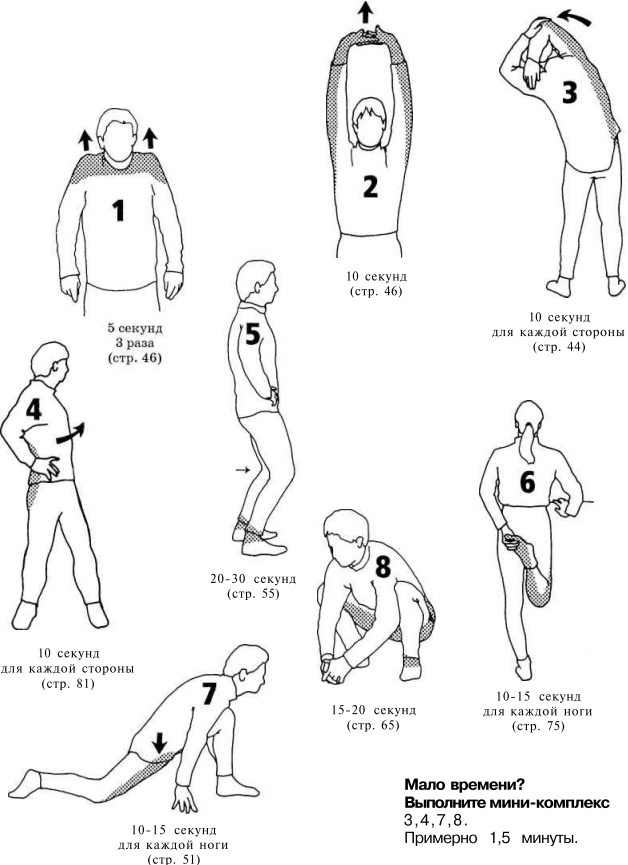 1

5 секунд
3 раза
(стр. 46)

2

10 секунд
(стр. 46)

3

10 секунд
для каждой стороны
(стр. 44)

4

10 секунд
для каждой стороны
(стр. 81)

5

20-30 секунд
(стр. 55)

6

10-15 секунд
для каждой ноги
(стр. 75)

7

10-15 секунд
для каждой ноги
(стр. 51)

8

15-20 секунд
(стр. 65)

Мало времени?
Выполните мини-комплекс
3,4,7,8.
Примерно 1,5 минуты.