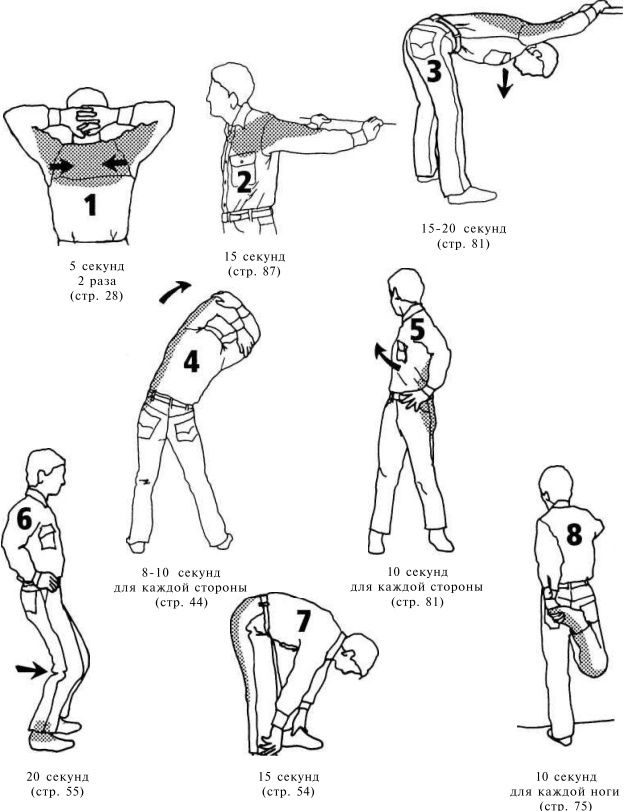 1

5 секунд
2 раза
(стр. 28)

2

15 секунд
(стр. 87)

3

15-20 секунд
(стр. 81)

4

8-10 секунд
для каждой стороны
(стр. 44)

5

10 секунд
для каждой стороны
(стр. 81)

6

20 секунд
(стр. 55)

7

15 секунд
(стр. 54)

8

10 секунд
для каждой ноги
(стр. 75)