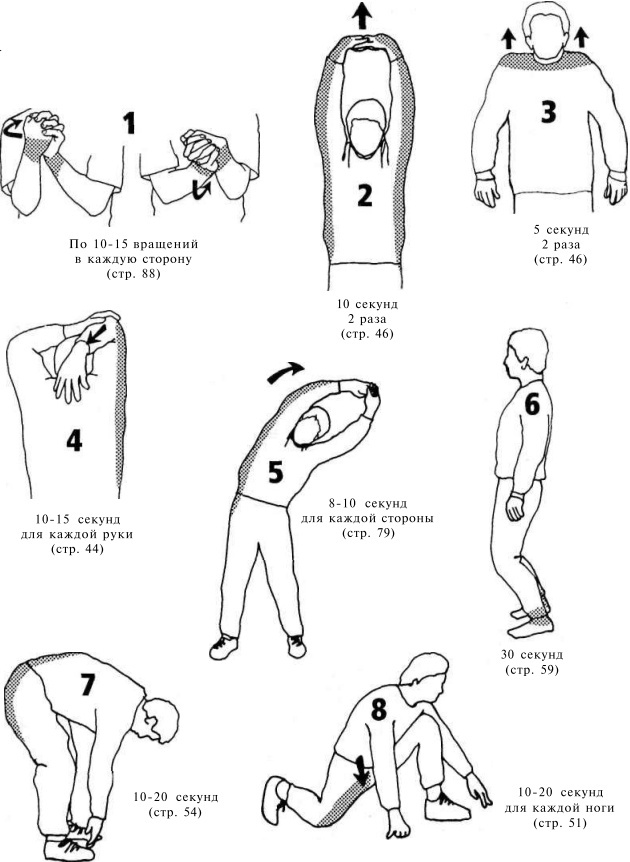 1

По 10-15 вращений
в каждую сторону
(стр. 88)

2

10 секунд
2 раза
(стр. 46)

3

5 секунд
2 раза
(стр. 46)

4

10-15 секунд
для каждой руки
(стр. 44)

5

8-10 секунд
для каждой стороны
(стр. 79)

6

30 секунд
(стр. 59)

7

10-20 секунд
(стр. 54)

8

10-20 секунд
для каждой ноги
(стр. 51)