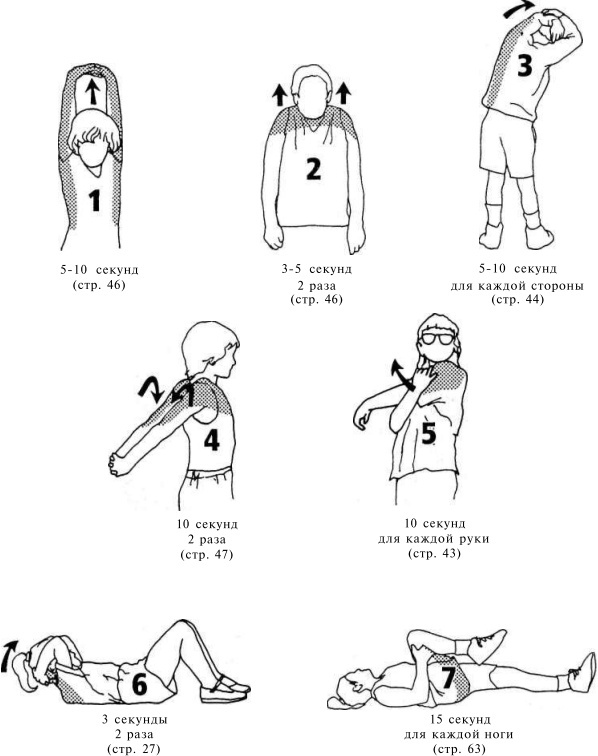 1

5-10 секунд
(стр. 46)

2

3-5 секунд
2 раза
(стр. 46)

3

5-10 секунд
для каждой стороны
(стр. 44)

4

10 секунд
2 раза
(стр. 47)

5

10 секунд
для каждой руки
(стр. 43)

6

3 секунды
2 раза
(стр. 27)

7

15 секунд
для каждой ноги
(стр. 63)