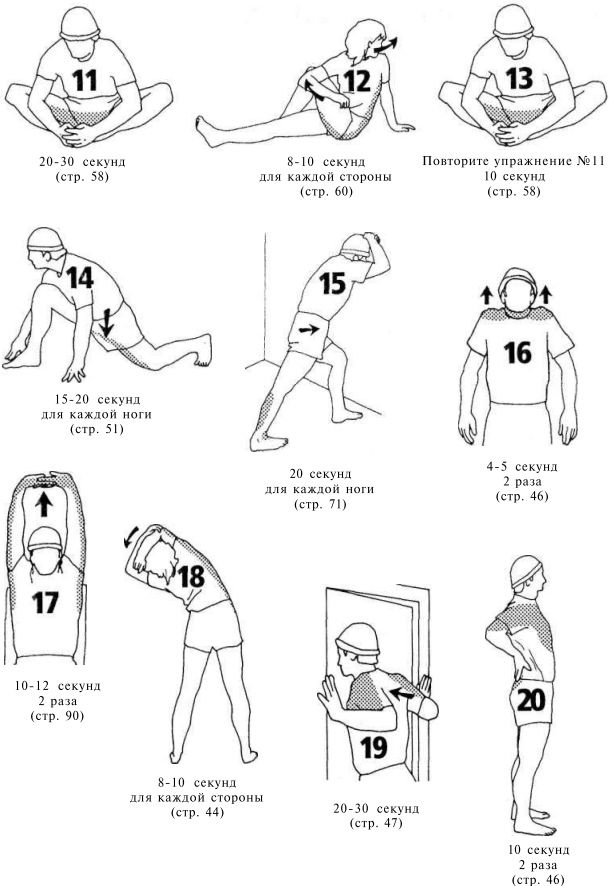 11
20-30 секунд
(стр. 58)

12
8-10 секунд
для каждой стороны
(стр. 60)

13
Повторите упражнение №11
10 секунд
(стр. 58)

14
15-20 секунд
для каждой ноги
(стр. 51)

15
20 секунд
для каждой ноги
(стр. 71)

16
4-5 секунд
2 раза
(стр. 46)

17
10-12 секунд
2 раза
(стр. 90)

18
8-10 секунд
для каждой стороны
(стр. 44)

19
20-30 секунд
(стр. 47)

20
10 секунд
2 раза
(стр. 46)