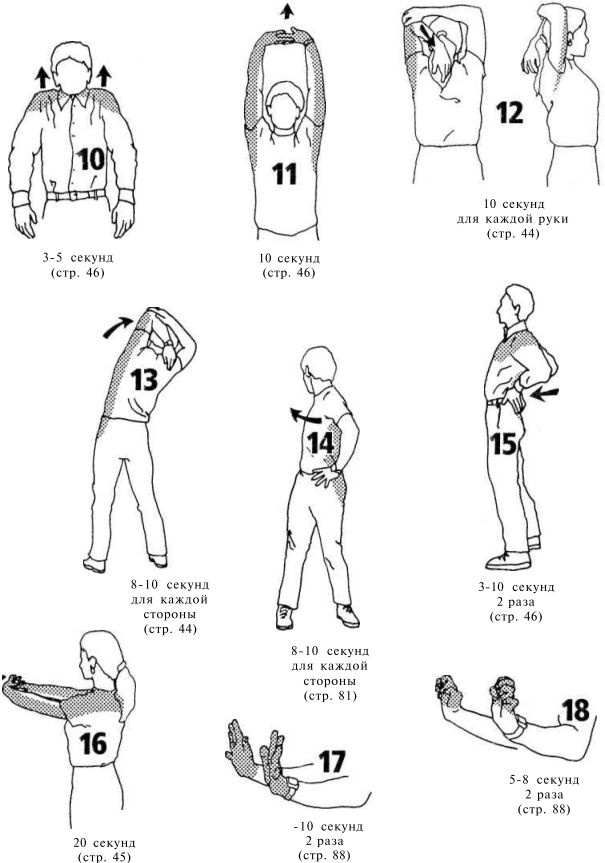 10

3-5 секунд
(стр. 46)

11

10 секунд
(стр. 46)

12

10 секунд
для каждой руки
(стр. 44)

13

8-10 секунд
для каждой
стороны
(стр. 44)

14

8-10 секунд
для каждой
стороны
(стр. 81)

15

3-10 секунд
2 раза
(стр. 46)

16

20 секунд
(стр. 45)

17

-10 секунд
2 раза
(стр. 88)

18

5-8 секунд
2 раза
(стр. 88)