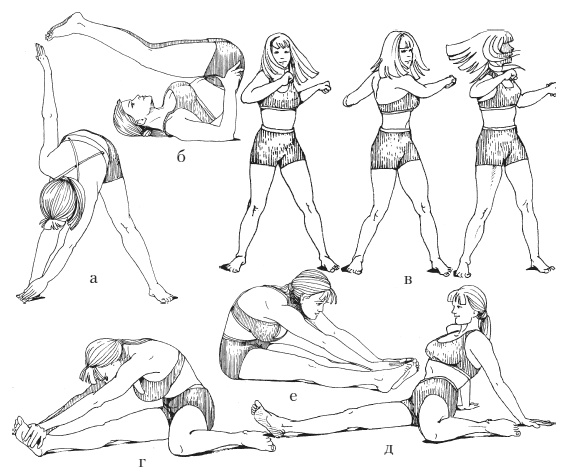 б

а

в

е

г

д