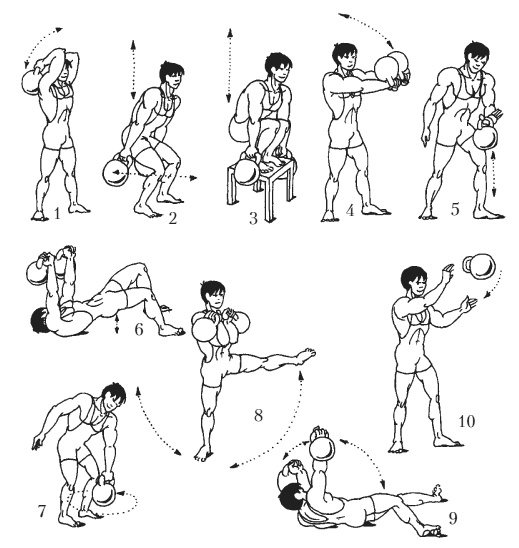 1
2
3
4
5
6
8
10
7
9