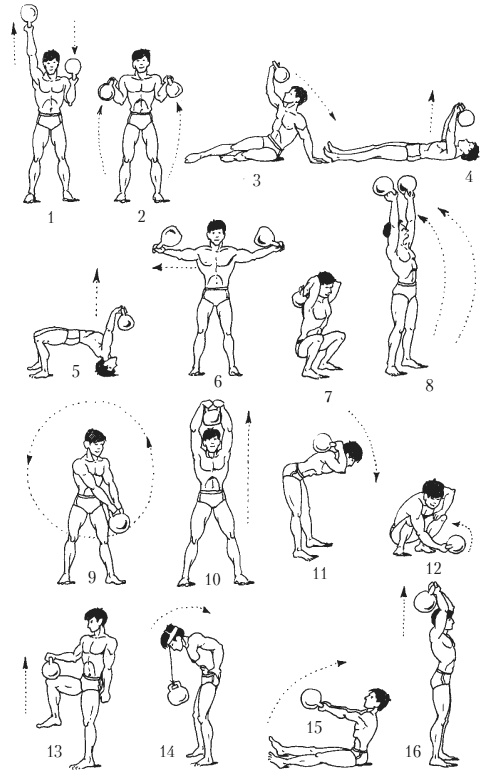 1 2 3 4 5 6 7 8 9 10 11 12 13 14 15 16