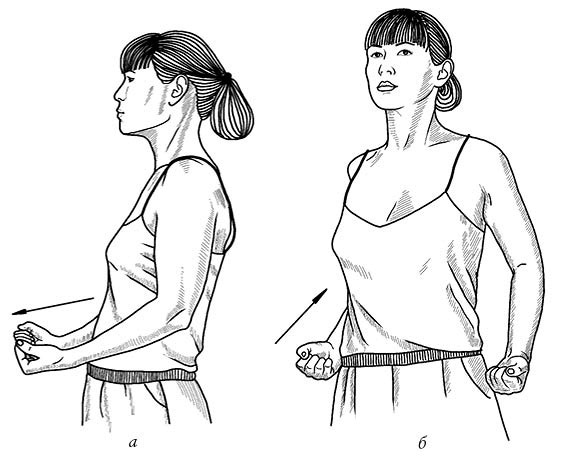 а

б