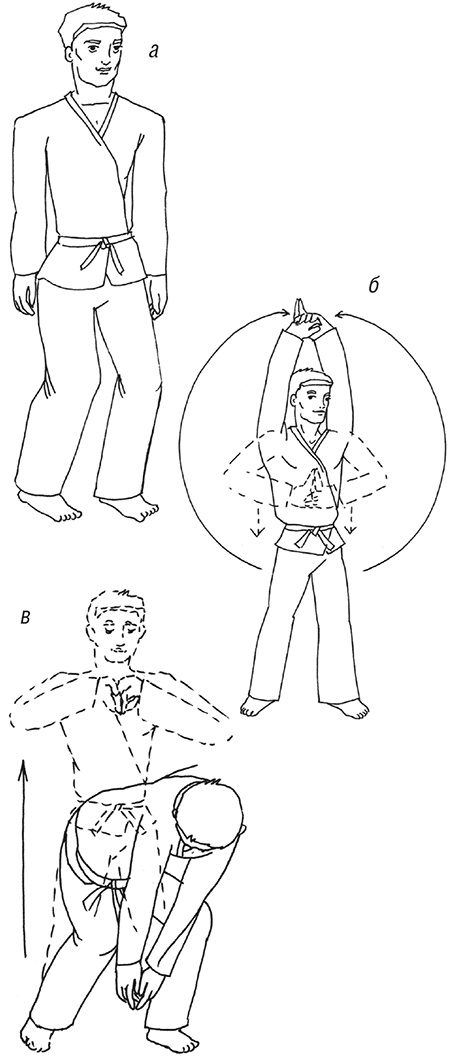 а

б

в