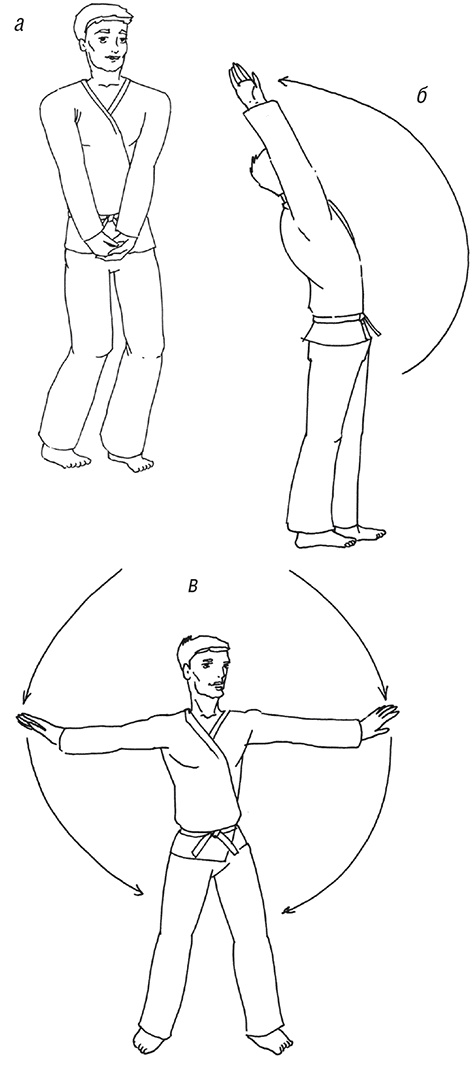 а

б

в