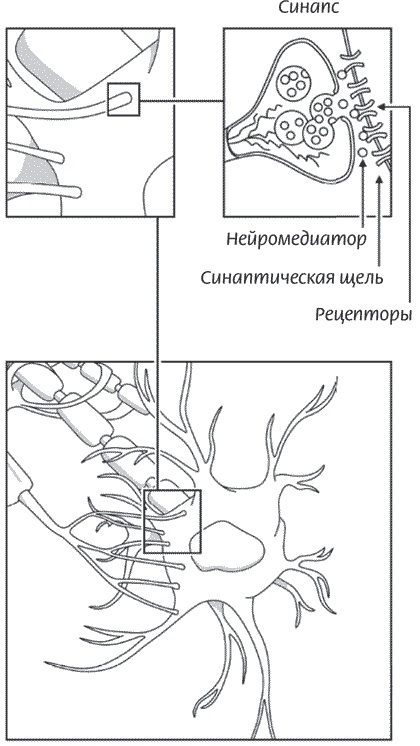 Синапс

Нейромедиатор

Синаптическая щель

Рецепторы