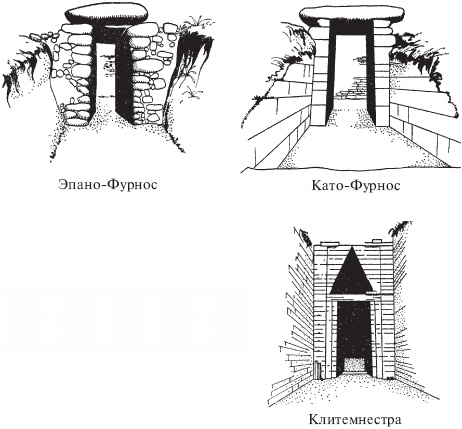 Эпано-Фурнос

Като-Фурнос

Клитемнестра