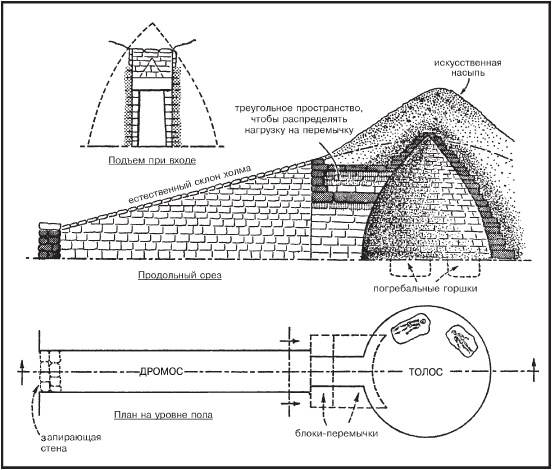 Подъем при входе

искусственная насыпь

треугольное пространство, чтобы распределять нагрузку на перемычку

естественный склон холма

Продольный срез

погребальные горшки

ДРОМОС

ТОЛОС

План на уровне пола

запирающая стена

блоки-перемычки