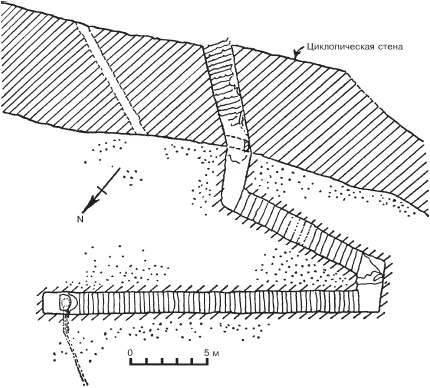 Циклопическая стена

N

0

5 м