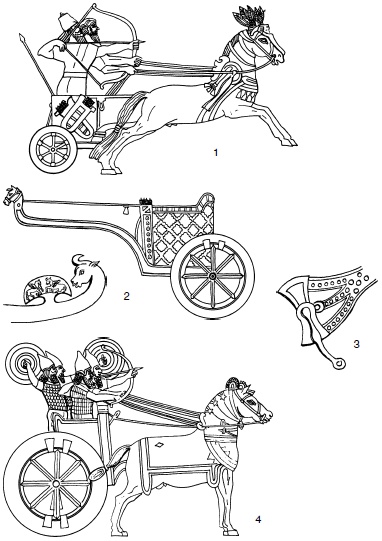 1

2

3

4