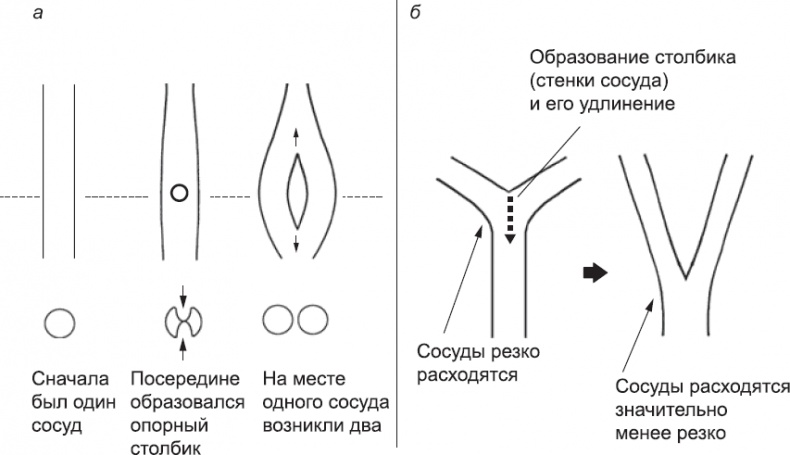 а

Сначала был один сосуд

Посередине образовался опорный столбик

На месте одного сосуда возникли два

б

Образование столбика (стенки сосуда) и его удлинение

Сосуды резко расходятся

Сосуды расходятся значительно менее резко