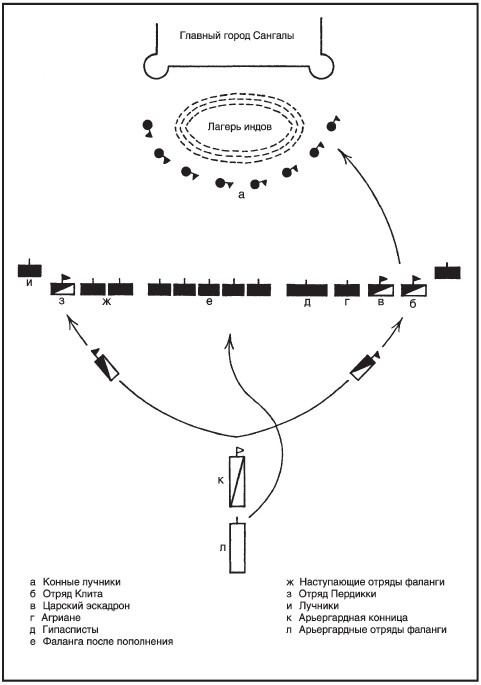 Главный город Сангалы

Лагерь индов

а

и
з
ж
е
д
г
в
б

к

л

а Конные лучники
б Отряд Клита
в Царский эскадрон
г Агриане
д Гипасписты
е Фаланга после пополнения

ж Наступающие отряды фаланги
з Отряд Пердикки
и Лучники
к Арьергардная конница
л Арьергардные отряды фаланги