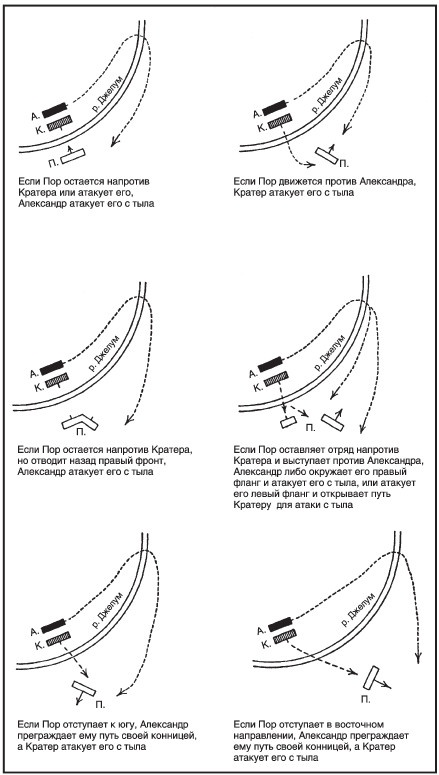 А.
К.
р. Джелум
П.

Если Пор остается напротив Кратера или атакует его, Александр атакует его с тыла

А.
К.
р. Джелум
П.

Если Пор движется против Александра, Кратер атакует его с тыла

А.
К.
р. Джелум
П.

Если Пор остается напротив Кратера, но отводит назад правый фронт, Александр атакует его с тыла

А.
К.
р. Джелум

Если Пор оставляет отряд напротив Кратера и выступает против Александра, Александр либо окружает его правый фланг и атакует его с тыла, или атакует его левый фланг и открывает путь Кратеру для атаки с тыла

А.
К.
р. Джелум
П.

Если Пор отступает к югу, Александр преграждает ему путь своей конницей, а Кратер атакует его с тыла

А.
К.
р. Джелум
П.

Если Пор отступает в восточном направлении, Александр преграждает ему путь своей конницей, а Кратер атакует его с тыла