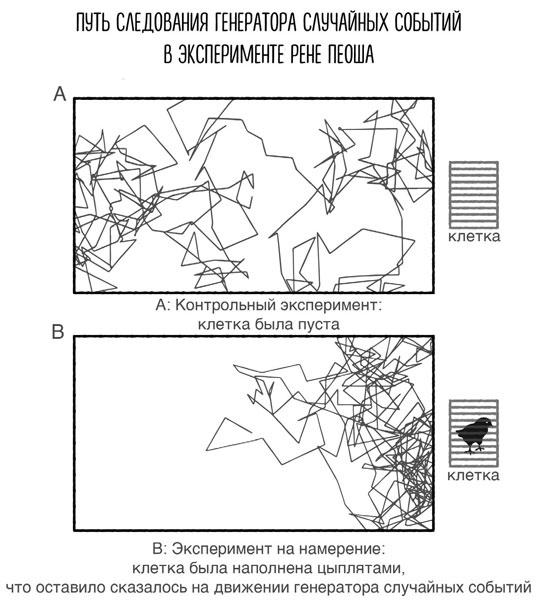 ПУТЬ СЛЕДОВАНИЯ ГЕНЕРАТОРА СЛУЧАЙНЫХ СОБЫТИЙ
В ЭКСПЕРИМЕНТЕ РЕНЕ ПЕОША

A

клетка

A: Контрольный эксперимент:
клетка была пуста

B

клетка

B: Эксперимент на намерение:
клетка была наполнена цыплятами,
что оставило сказалось на движении генератора случайных событий