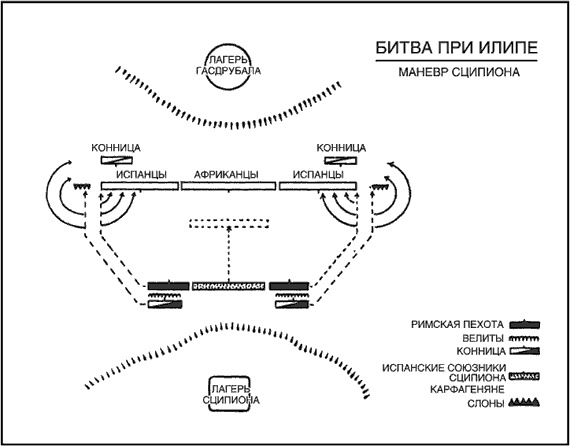 БИТВА ПРИ ИЛИПЕ

МАНЕВР СЦИПИОНА

ЛАГЕРЬ ГАСДРУБАЛА

КОННИЦА

КОННИЦА

ИСПАНЦЫ

АФРИКАНЦЫ

ИСПАНЦЫ

РИМСКАЯ ПЕХОТА

ВЕЛИТЫ

КОННИЦА

ИСПАНСКИЕ СОЮЗНИКИ СЦИПИОНА

КАРФАГЕНЯНЕ

СЛОНЫ

ЛАГЕРЬ СЦИПИОНА