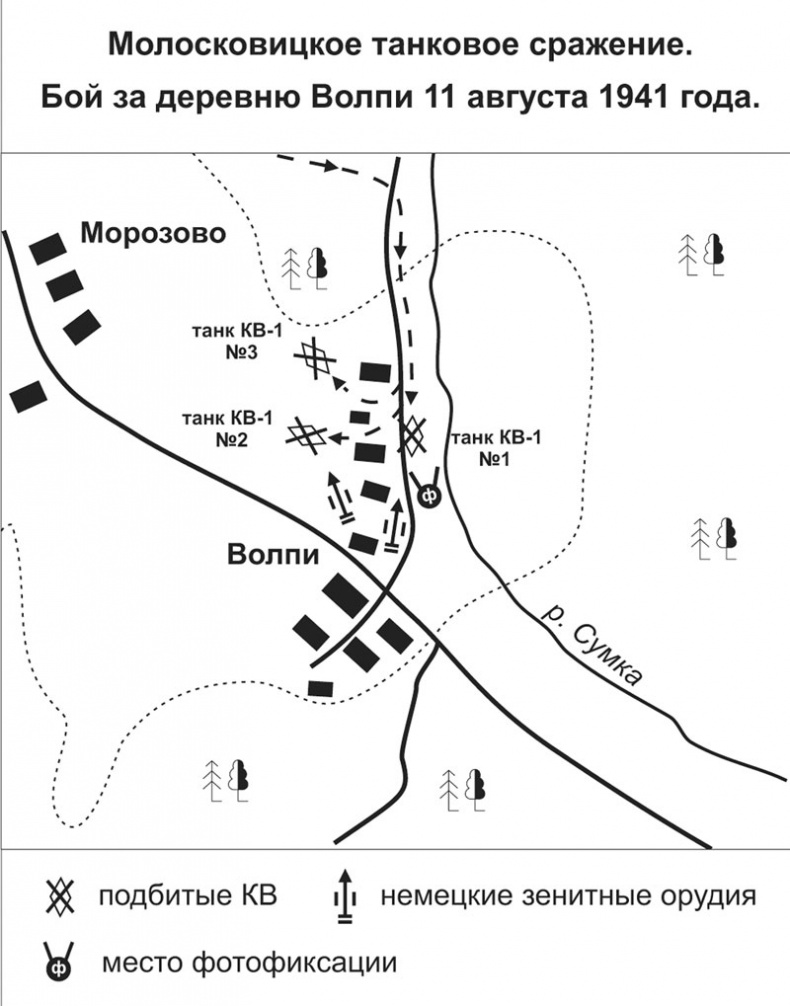 Молосковицкое танковое сражение.
Бой за деревню Волпи 11 августа 1941 года.

Морозово

танк КВ-1
№3

танк КВ-1
№2

танк КВ-1
№1

ф

Волпи

р. Сумка

подбитые КВ

немецкие зенитные орудия

ф

место фотофиксации