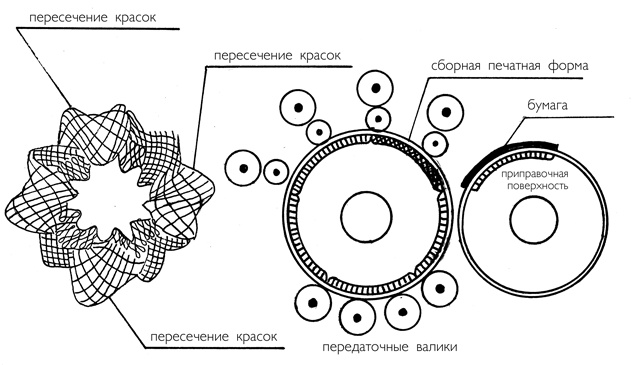 пересечение красок

пересечение красок

сборная печатная форма

бумага

приправочная поверхность

пересечение красок

передаточные валики