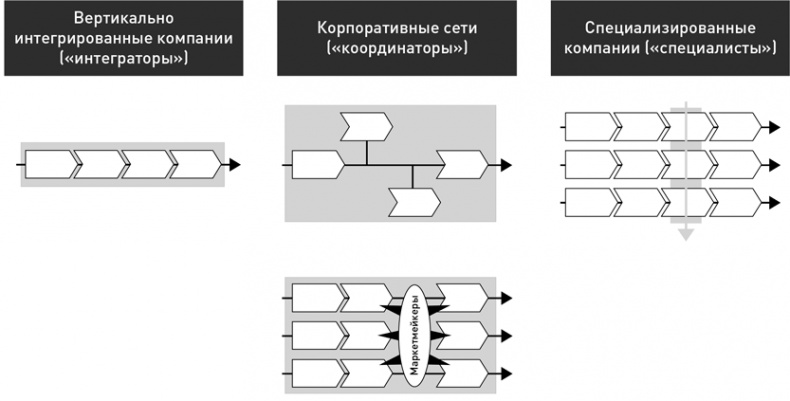 Вертикально интегрированные компании («интеграторы»)

Корпоративные сети («координаторы»)

Специализированные компании («специалисты»)

Маркетмейкеры