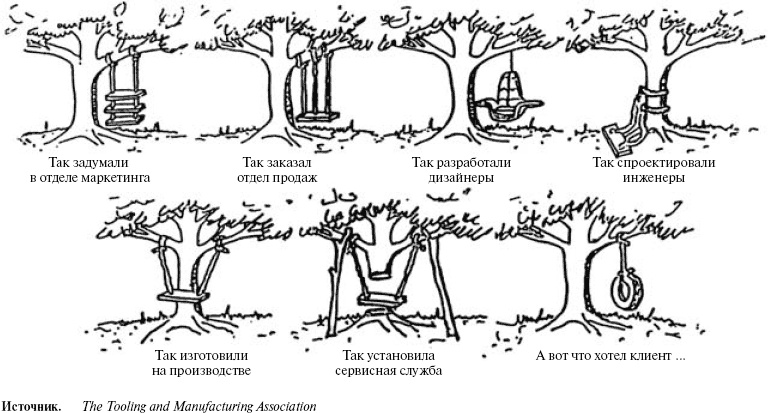 Так задумали в отделе маркетинга

Так заказал отдел продаж

Так разработали дизайнеры

Так спроектировали инженеры

Так изготовили на производстве

Так установила сервисная служба

А вот что хотел клиент ...

Источник. The Tooling and Manufacturing Association