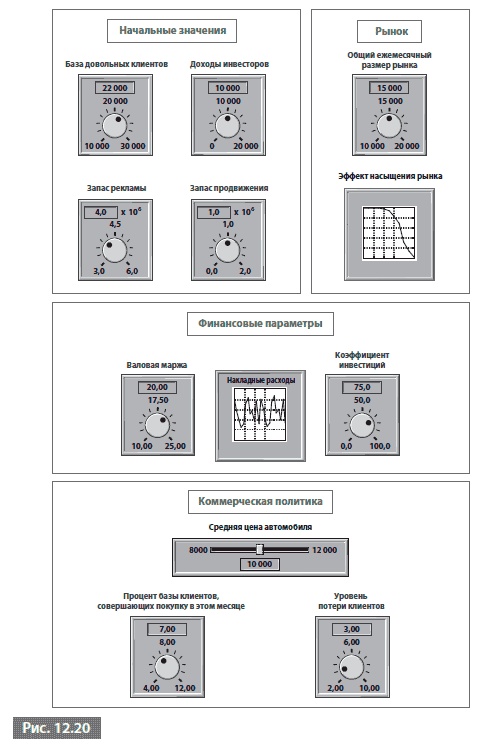 Начальные значения

База довольных клиентов

22 000

20 000

10 000 30 000

Доходы инвесторов

10 000

10 000

0 20 000

Запас рекламы

4,0 x $10^6$

4,5

3,0 6,0

Запас продвижения

1,0 x $10^6$

1,0

0,0 2,0

Рынок

Общий ежемесячный размер рынка

15 000

15 000

10 000 20 000

Эффект насыщения рынка

Финансовые параметры

Валовая маржа

20,00

17,50

10,00 25,00

Накладные расходы

Коэффициент инвестиций

75,0

50,0

0,0 100,0

Коммерческая политика

Средняя цена автомобиля

8000 12 000

10 000

Процент базы клиентов, совершающих покупку в этом месяце

7,00

8,00

4,00 12,00

Уровень потери клиентов

3,00

6,00

2,00 10,00

Рис. 12.20