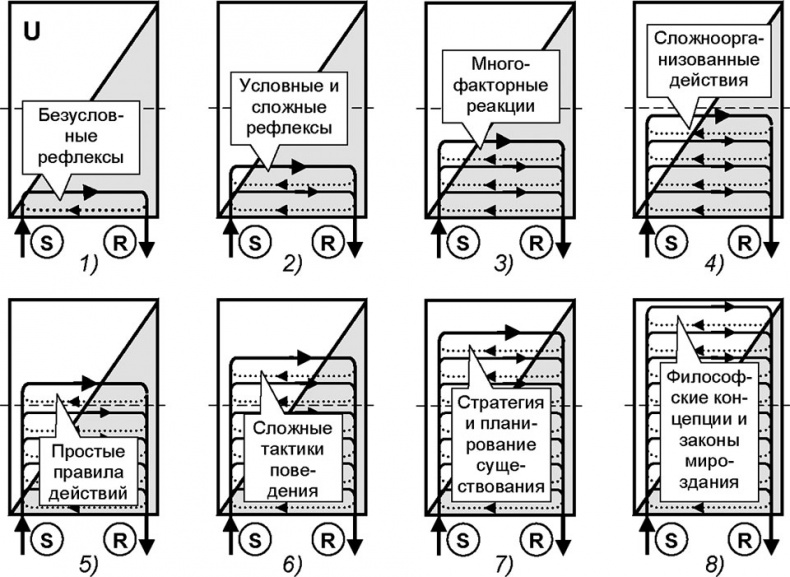 U

Безусловные рефлексы

S R

1)

Условные и сложные рефлексы

S R

2)

Многофакторные реакции

S R

3)

Сложноорганизованные действия

S R

4)

Простые правила действий

S R

5)

Сложные тактики поведения

S R

6)

Стратегия и планирование существования

S R

7)

Философские концепции и законы мироздания

S R

8)