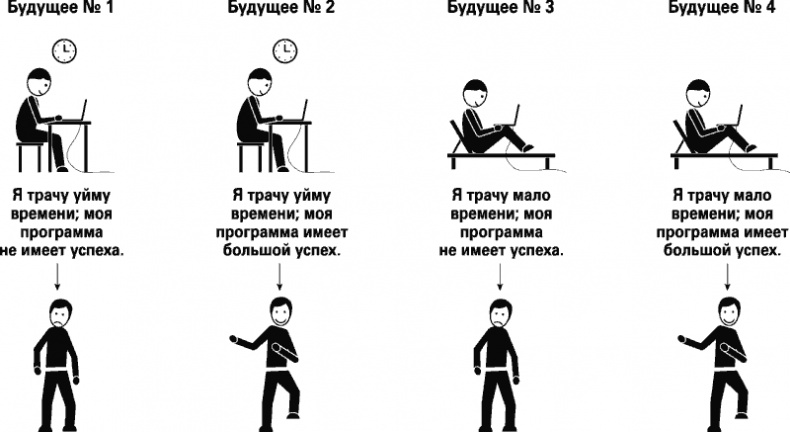 Будущее № 1

Я трачу уйму времени; моя программа не имеет успеха.

Будущее № 2

Я трачу уйму времени; моя программа имеет большой успех.

Будущее № 3

Я трачу мало времени; моя программа не имеет успеха.

Будущее № 4

Я трачу мало времени; моя программа имеет большой успех.