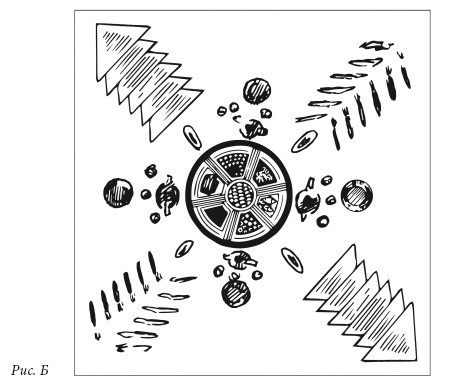 Рис. Б